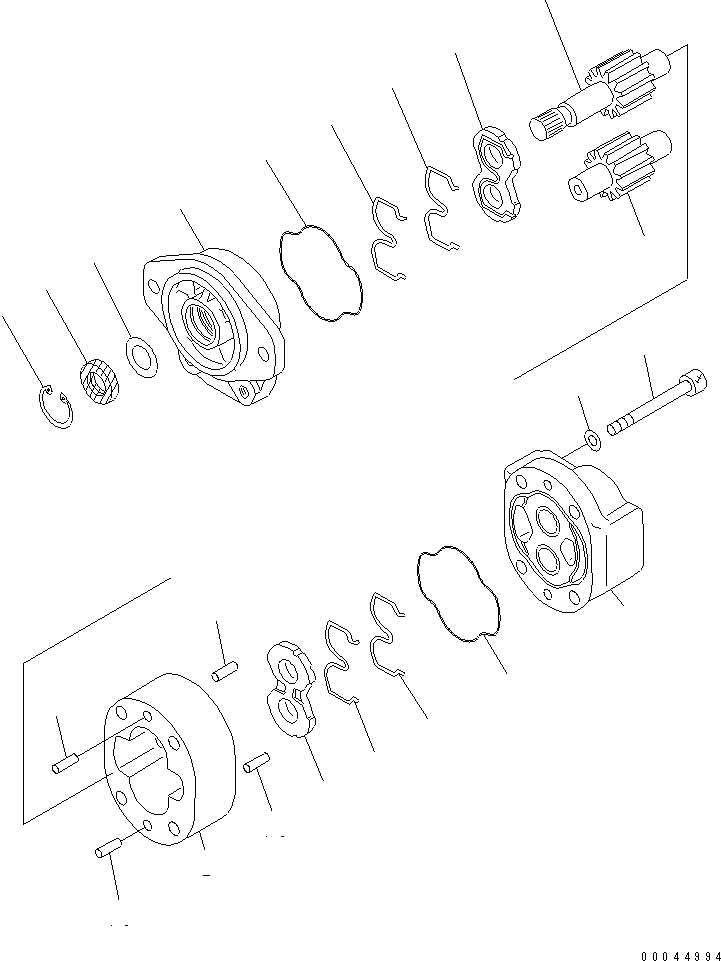 00044994