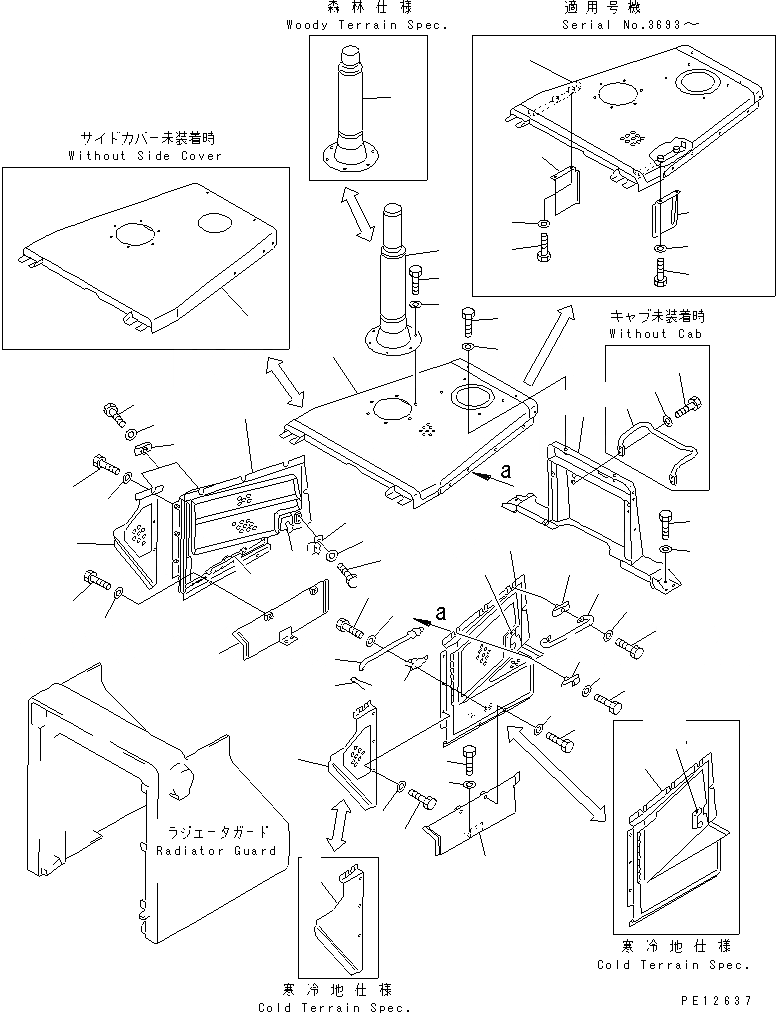 森林仕様
Woody Terrain Spec.

適用号機
Serial No.3693～

サイドカバー未装着時
Without Side Cover

キャブ未装着時
Without Cab

a

a

ラジエータガード
Radiator Guard

寒冷地仕様
Cold Terrain Spec.

寒冷地仕様
Cold Terrain Spec.

PE12637