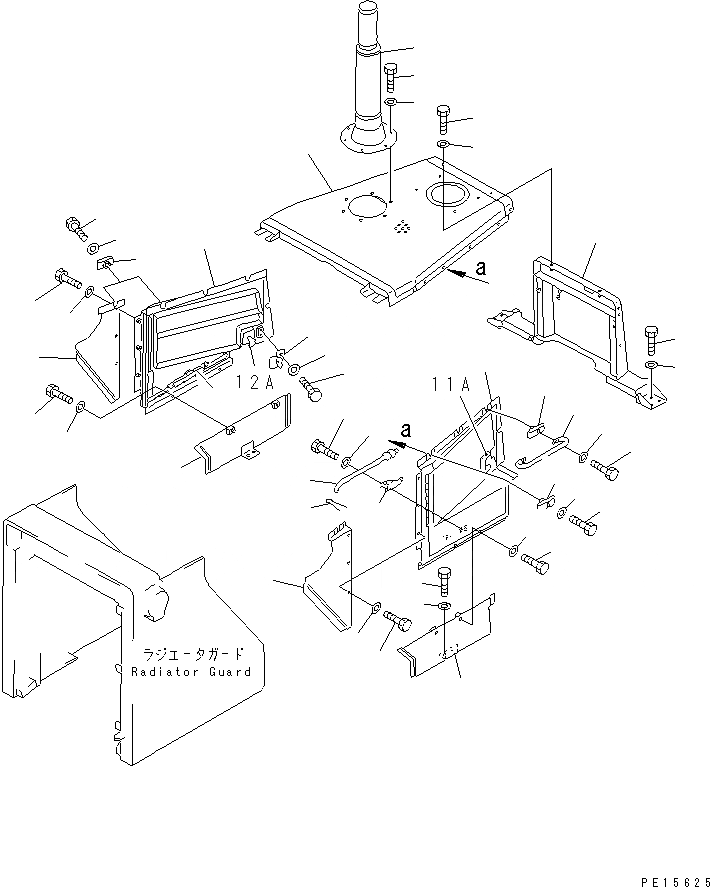 a
12A
11A
a
ラジエータガード
Radiator Guard
PE15625