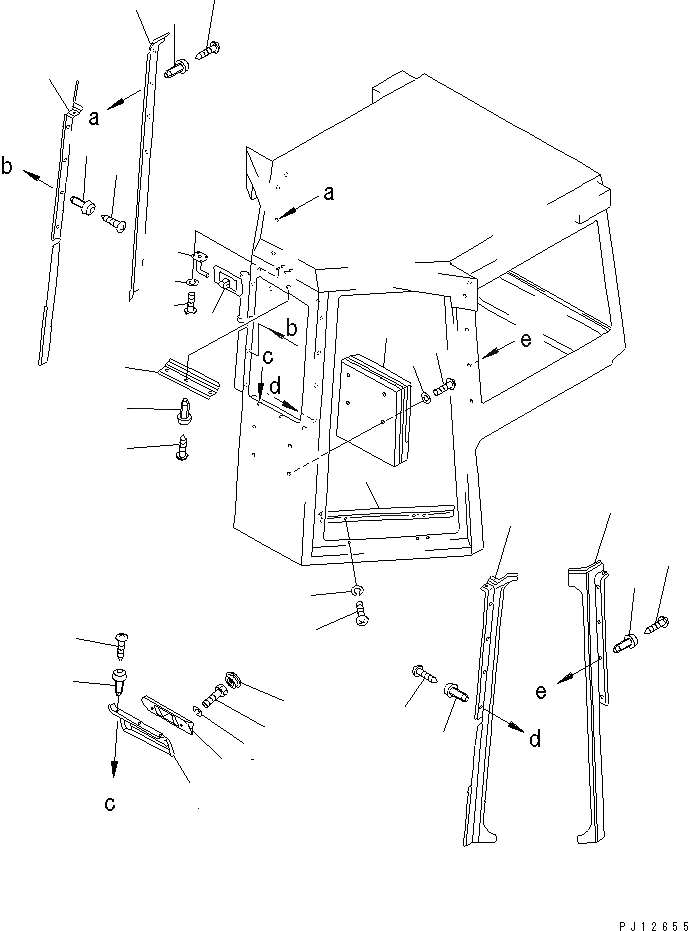 a
b
a
b
c
d
e
c
d
e
PJ12655