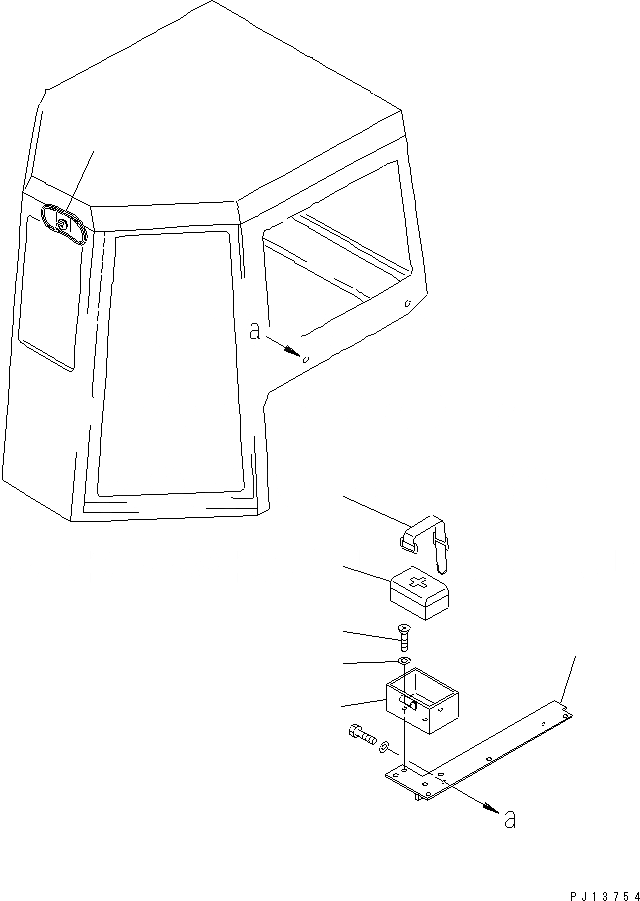 a

a

PJ13754