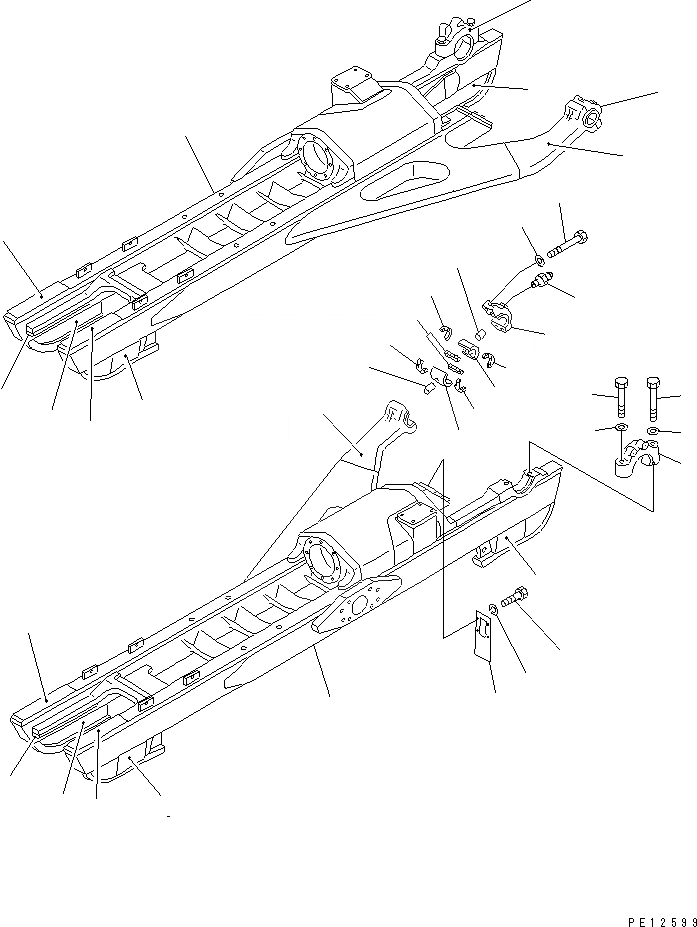 PE12599