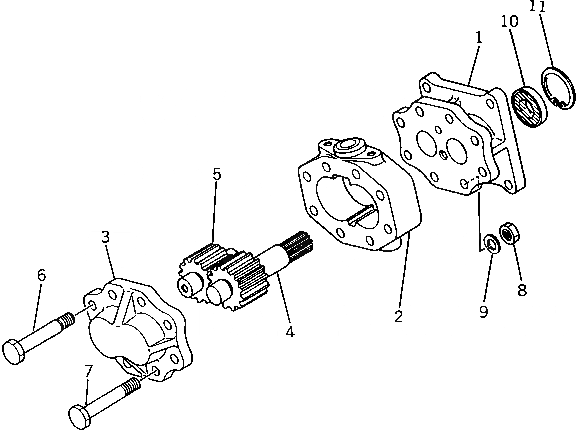 11
10
1
5
3
6
4
2
9
8
7