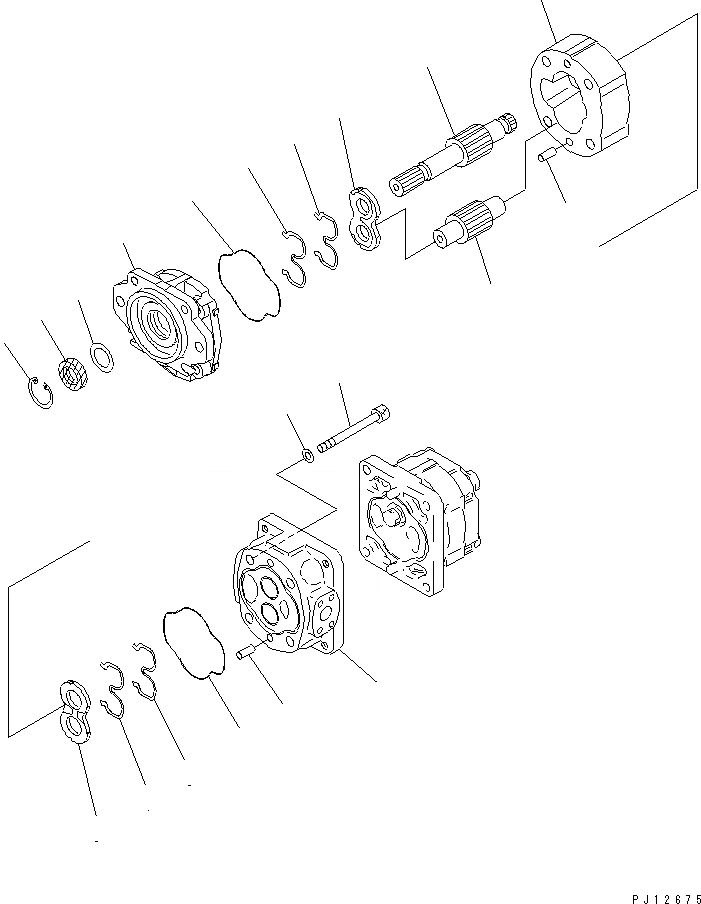 PJ12675