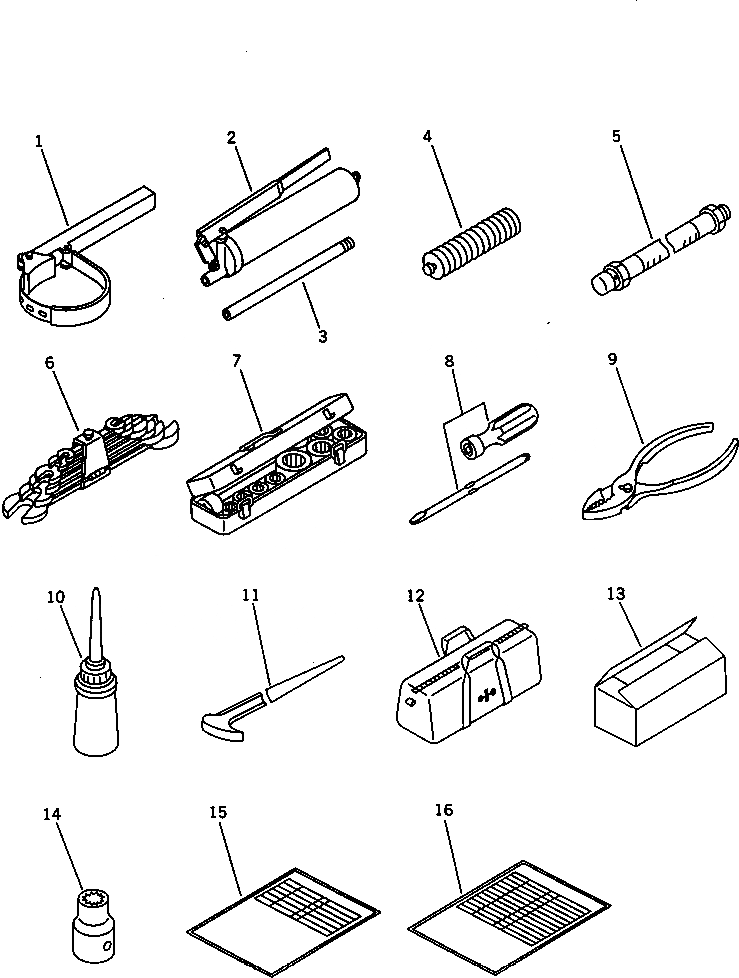 1
2
4
5
3
6
7
8
9
10
11
12
13
14
15
16