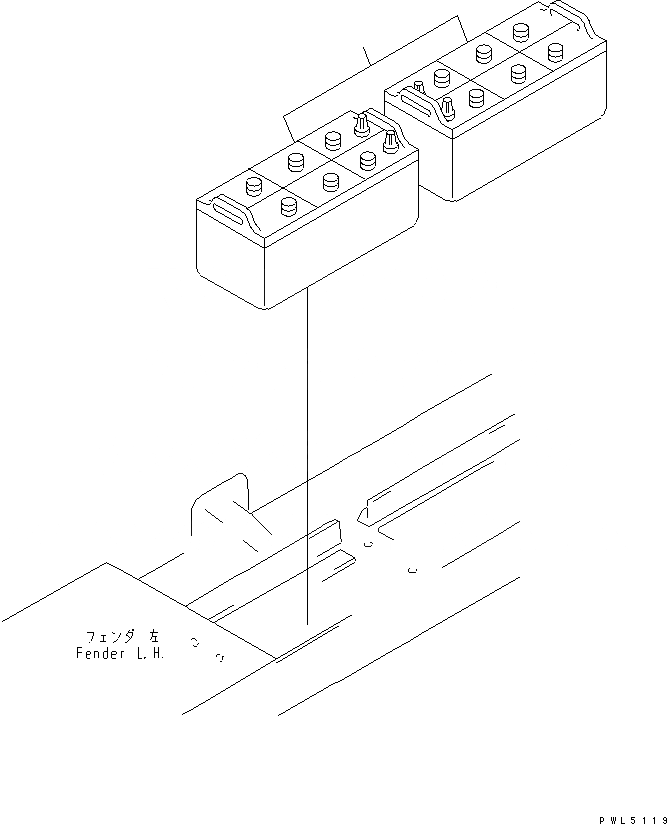 フェンダ 左
Fender L.H.

PWL5119