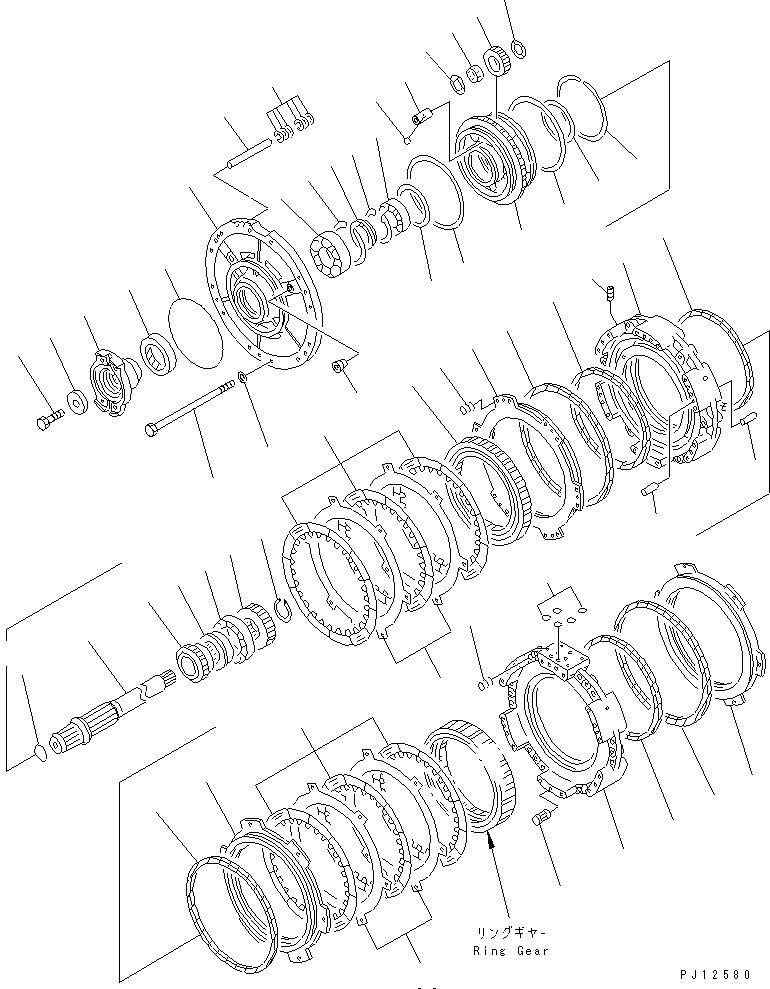 リングギヤー
Ring Gear

PJ12580