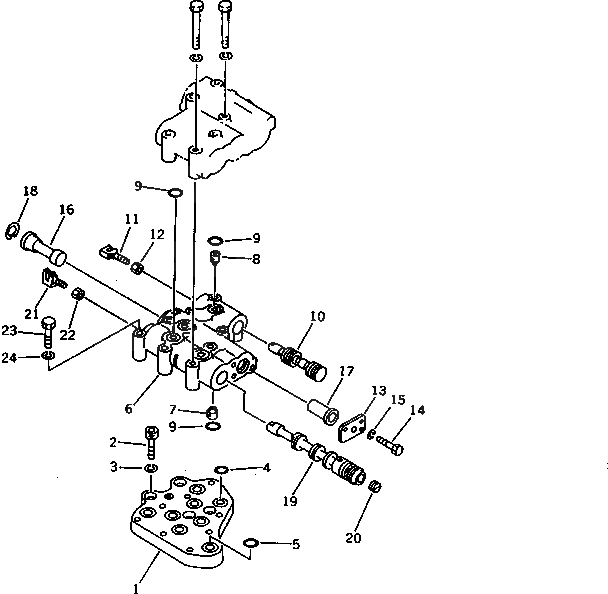 18
16
9
11
12
9
8
21
22
23
24
10
17
13
15
14
6
7
9
2
3
4
19
20
5
1