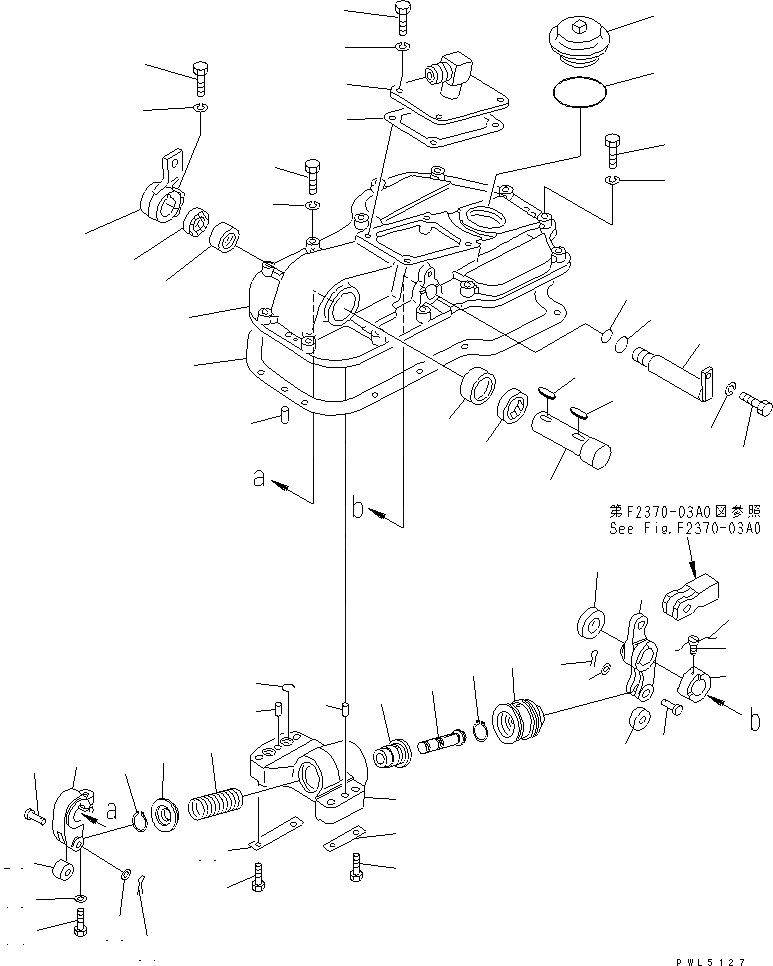 a

b

第F2370-03A0図参照
See Fig.F2370-03A0

b

a

PWL5127