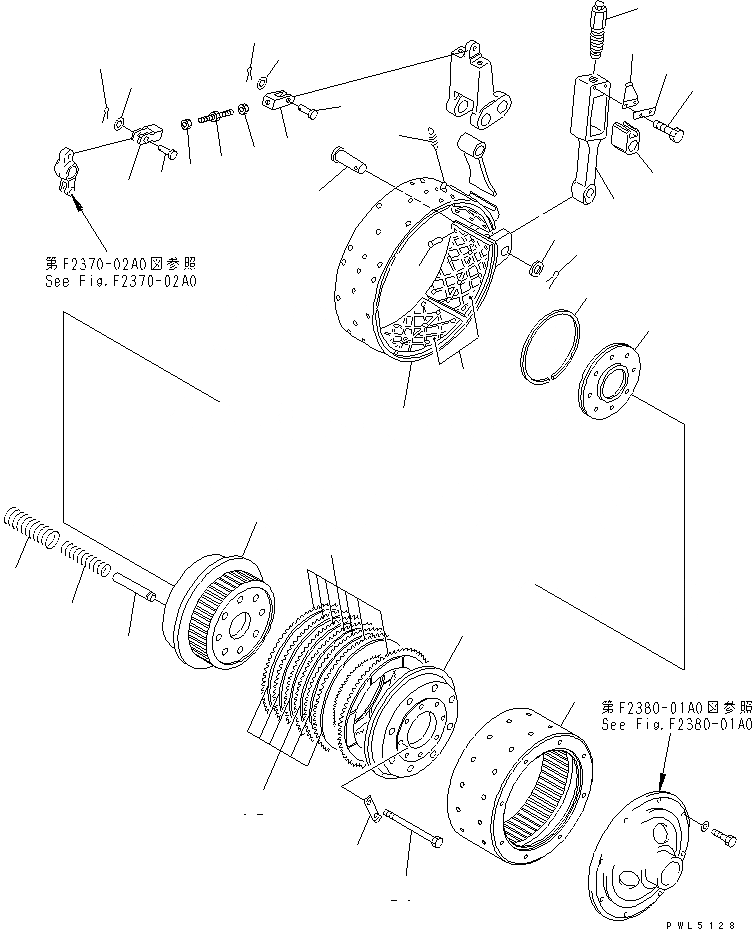 第F2370-02A0図参照
See Fig.F2370-02A0

第F2380-01A0図参照
See Fig.F2380-01A0

PWL5128