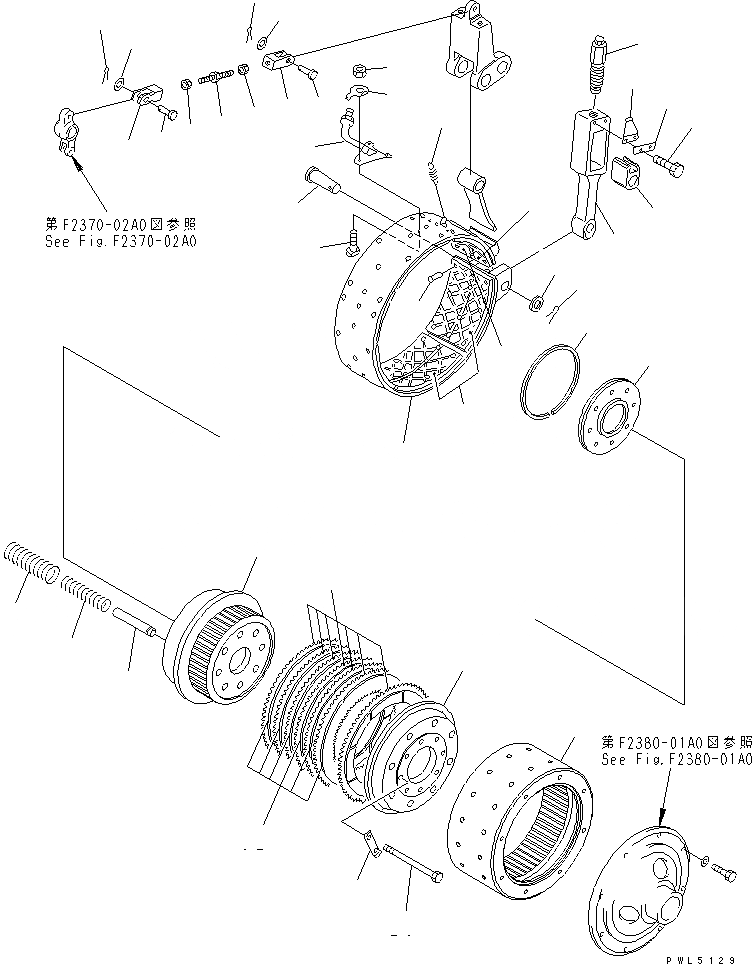 第F2370-02A0図参照
See Fig.F2370-02A0

第F2380-01A0図参照
See Fig.F2380-01A0

PWL5129