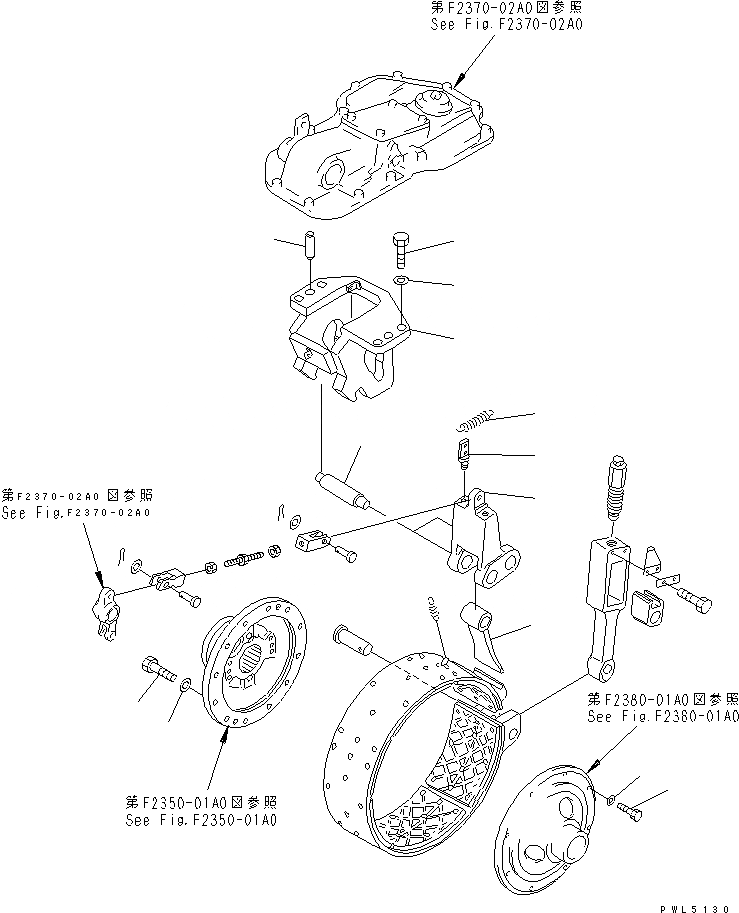 第F2370-02A0図参照
See Fig.F2370-02A0

第F2370-02A0図参照
See Fig.F2370-02A0

第F2380-01A0図参照
See Fig.F2380-01A0

第F2350-01A0図参照
See Fig.F2350-01A0

PWL5130