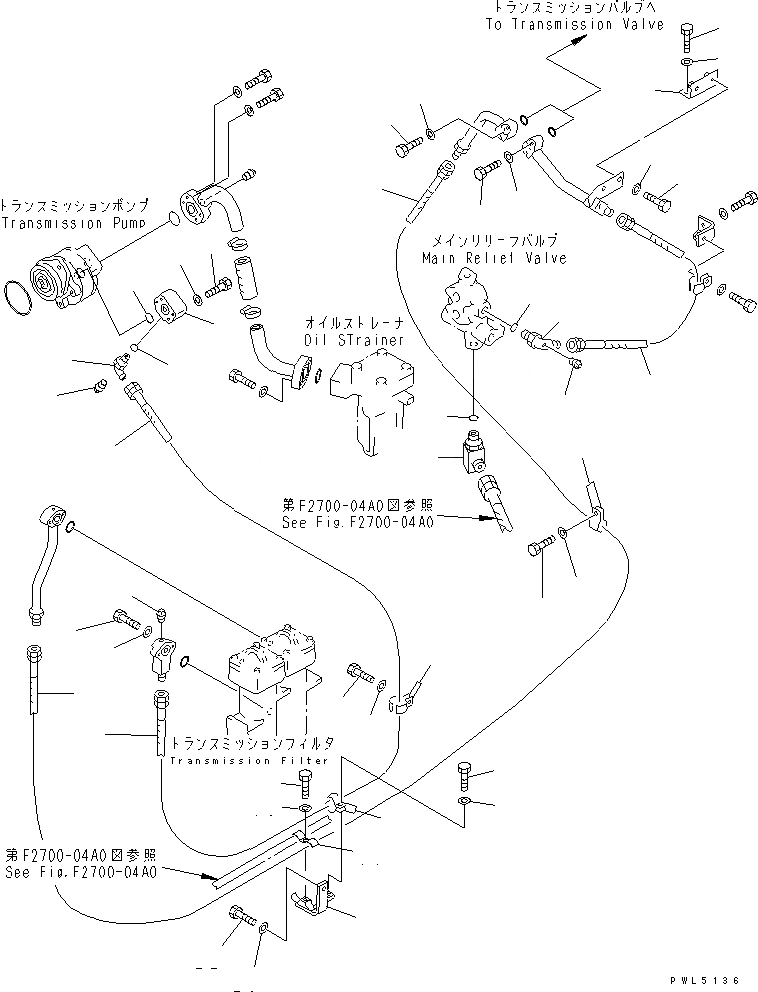 トランスミッションバルブへ
To Transmission Valve

トランスミッションポンプ
Transmission Pump

メインリリーフバルブ
Main Relief Valve

オイルストレーナ
Oil STrainer

第F2700-04A0図参照
See Fig.F2700-04A0

トランスミッションフィルタ
Transmission Filter

第F2700-04A0図参照
See Fig.F2700-04A0

PWL5136