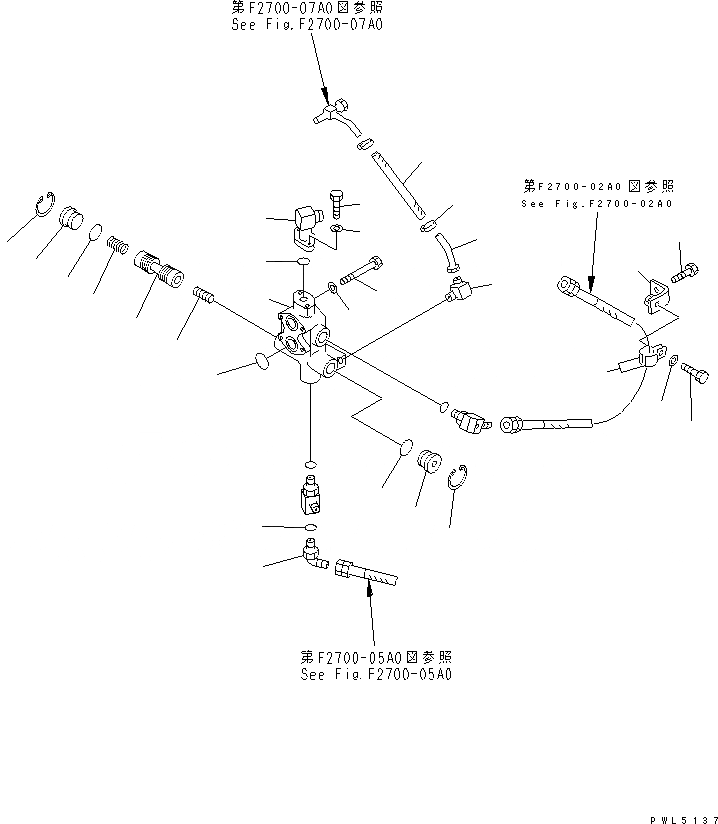 第F2700-07A0図参照
See Fig.F2700-07A0

第F2700-02A0図参照
See Fig.F2700-02A0

第F2700-05A0図参照
See Fig.F2700-05A0

PWL5137