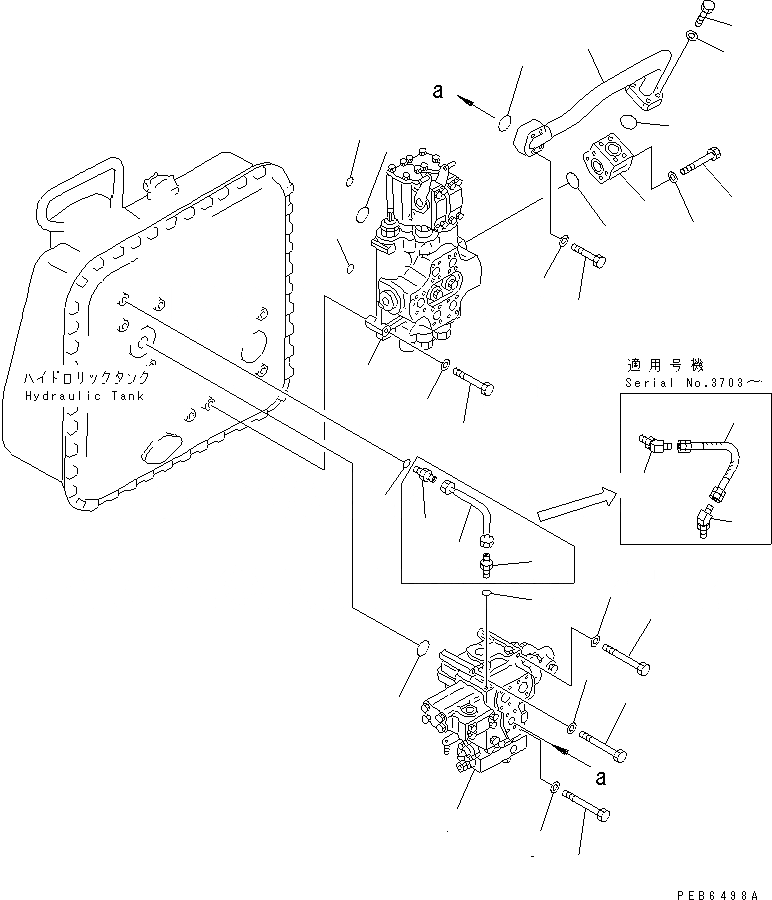 a

ハイドロリックタンク
Hydraulic Tank

適用号機
Serial No.3703～

a

PEB6498A