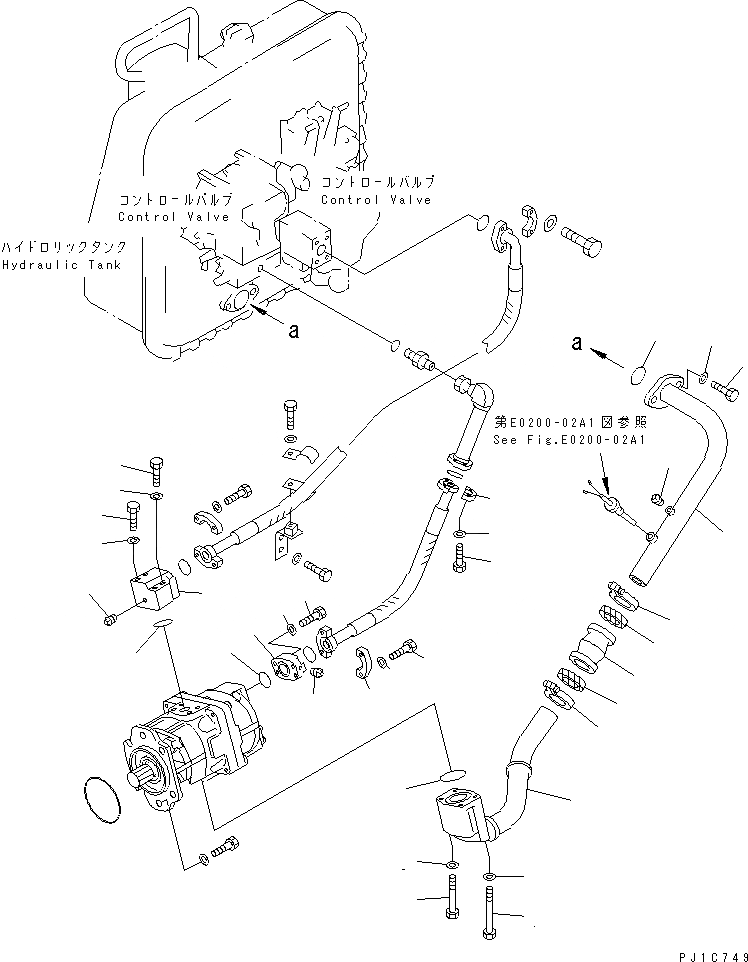 コントロールバルブ
Control Valve

コントロールバルブ
Control Valve

ハイドロリックタンク
Hydraulic Tank

a

a

第E0200-02A1図参照
See Fig.E0200-02A1

PJ1C749