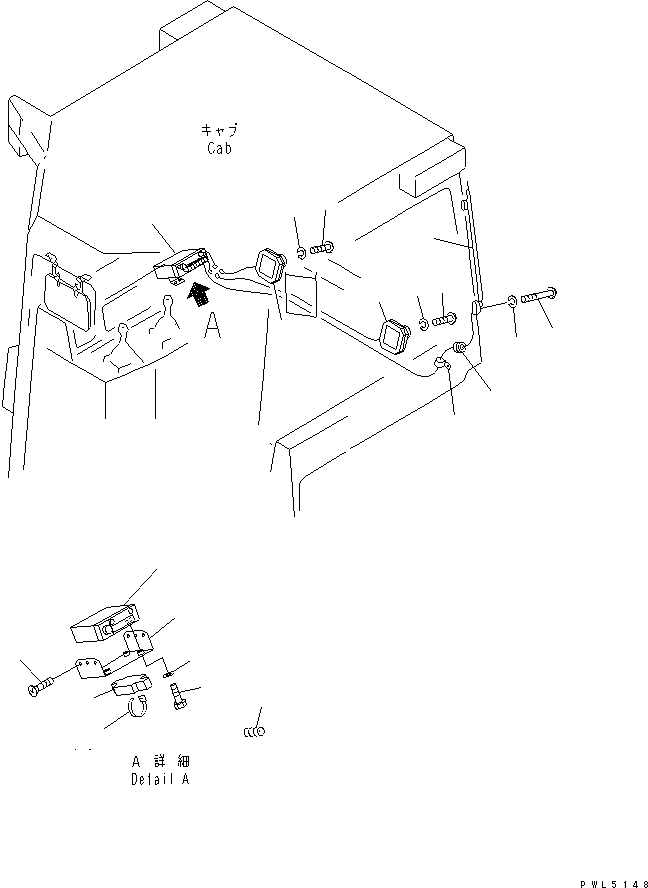 キャブ
Cab

A

A 詳細
Detail A

PWL5148