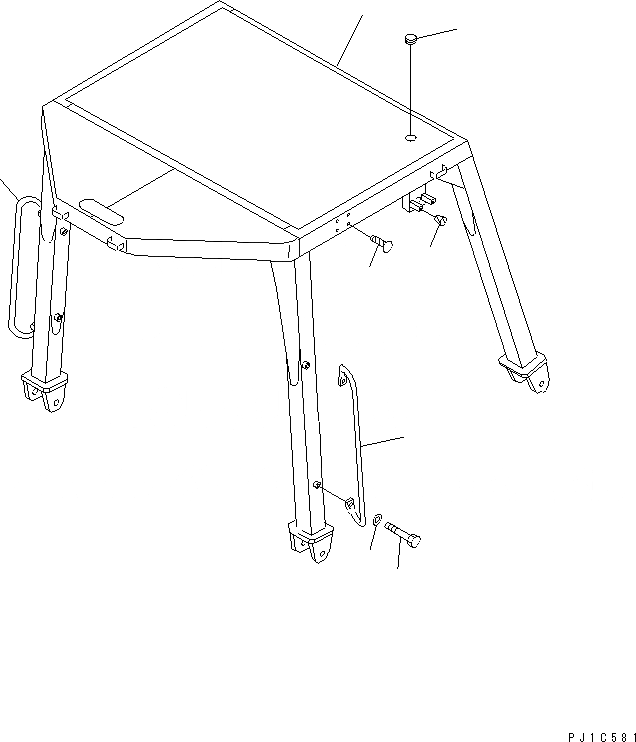 PJ1C581