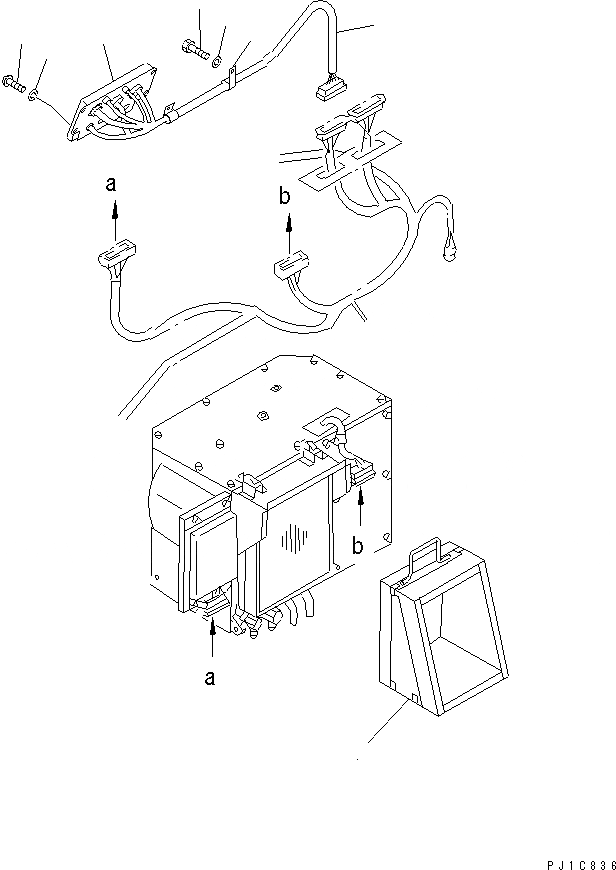 a
b
b
a
PJ1C836