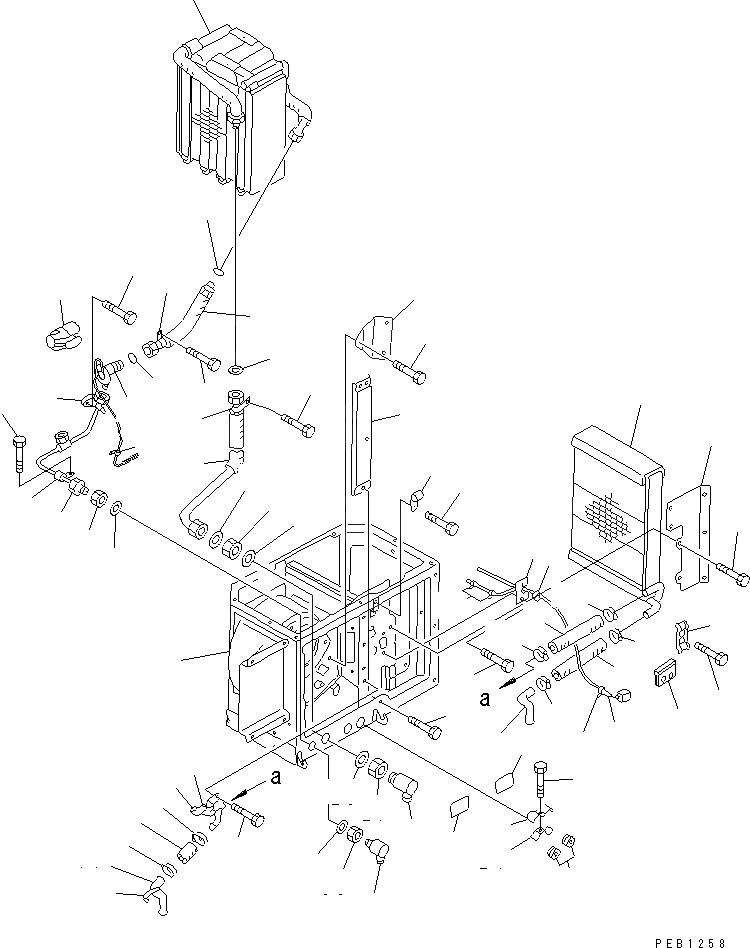 a

a

PEB1258