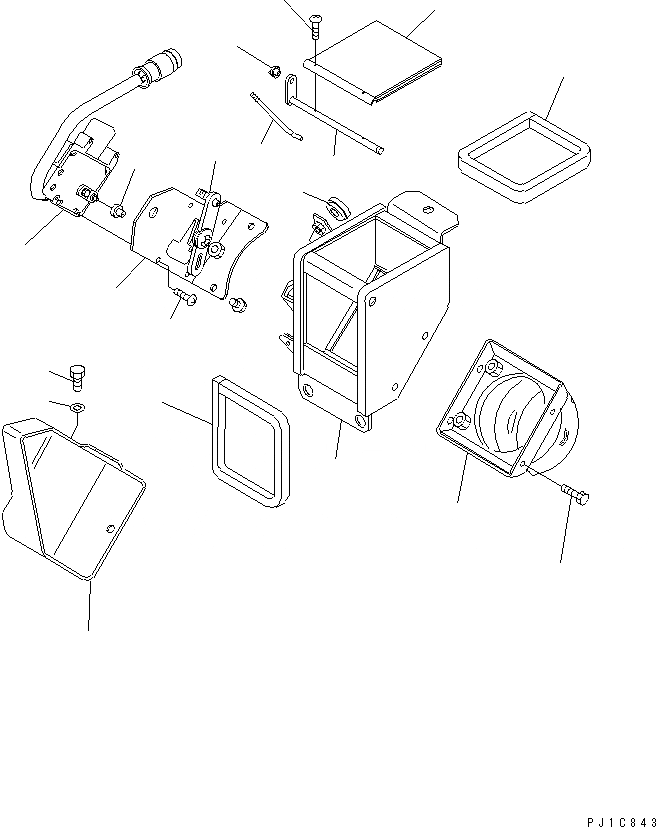 PJ1C843