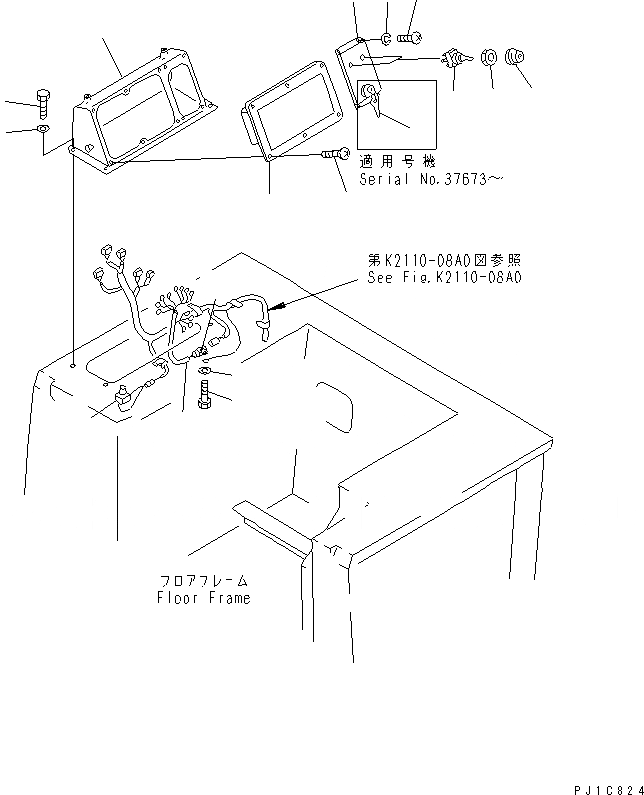 適用号機
Serial No.37673~

第K2110-08A0図参照
See Fig.K2110-08A0

フロアフレーム
Floor Frame

PJ1C824