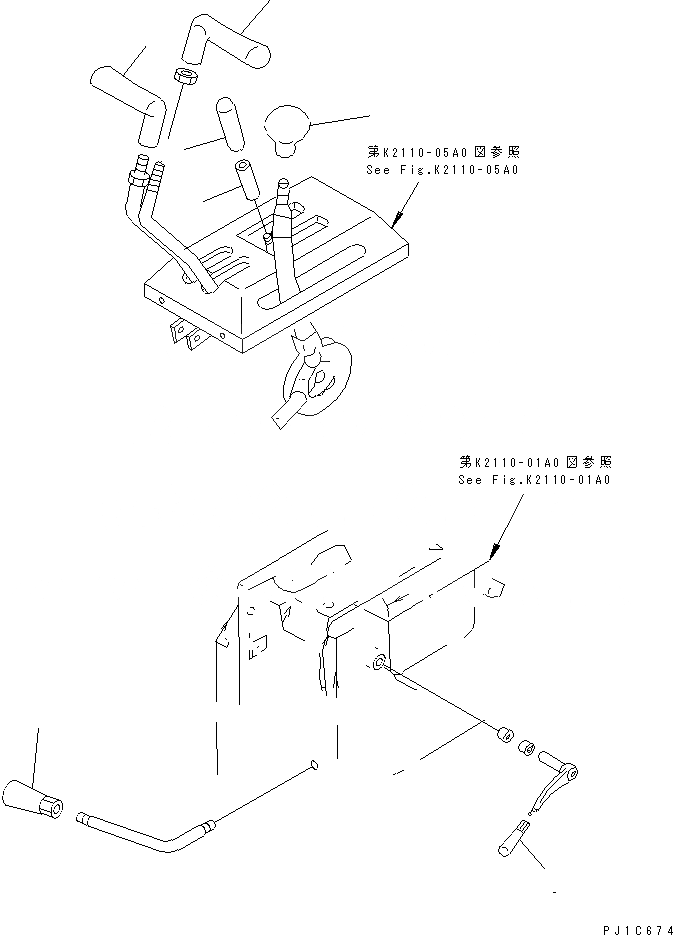 第K2110-05A0図参照
See Fig.K2110-05A0

第K2110-01A0図参照
See Fig.K2110-01A0

PJ1C674