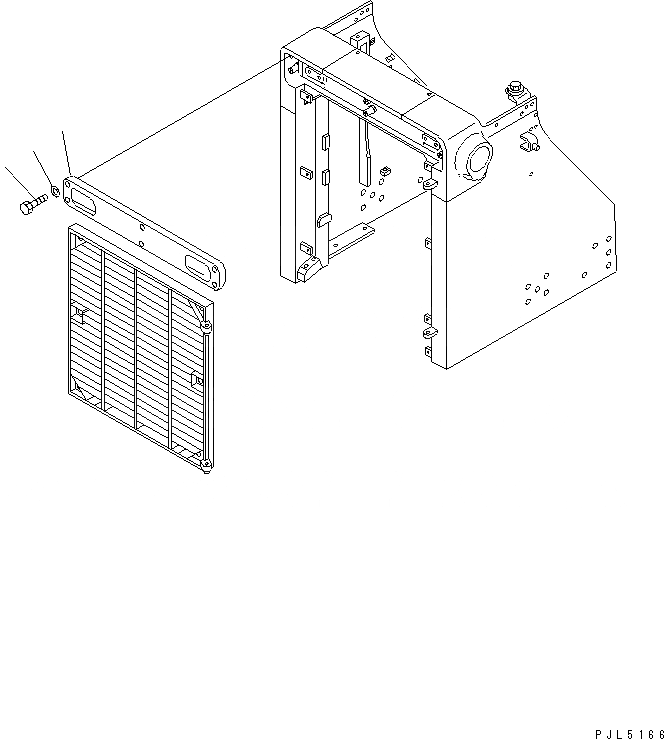 PJL5166