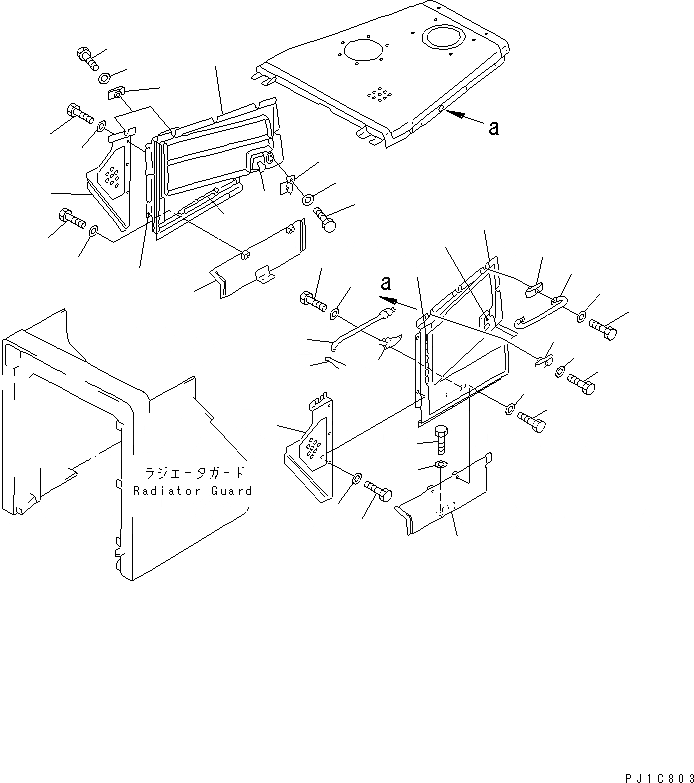 a

a

ラジエータガード
Radiator Guard

PJ1C803