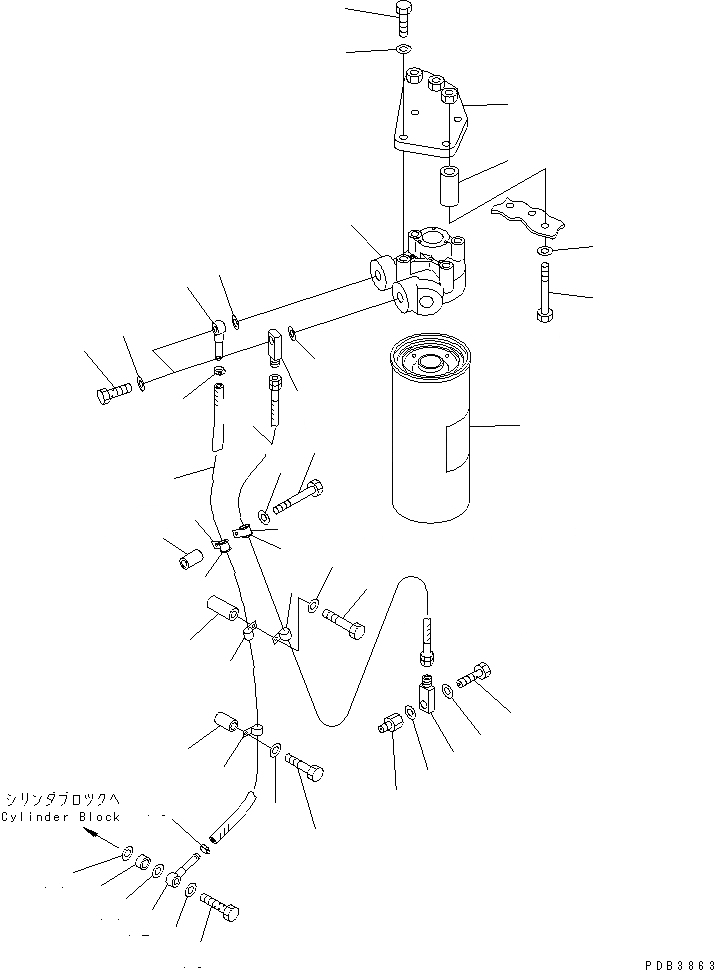 シリンダブロックへ
Cylinder Block

PDB3863