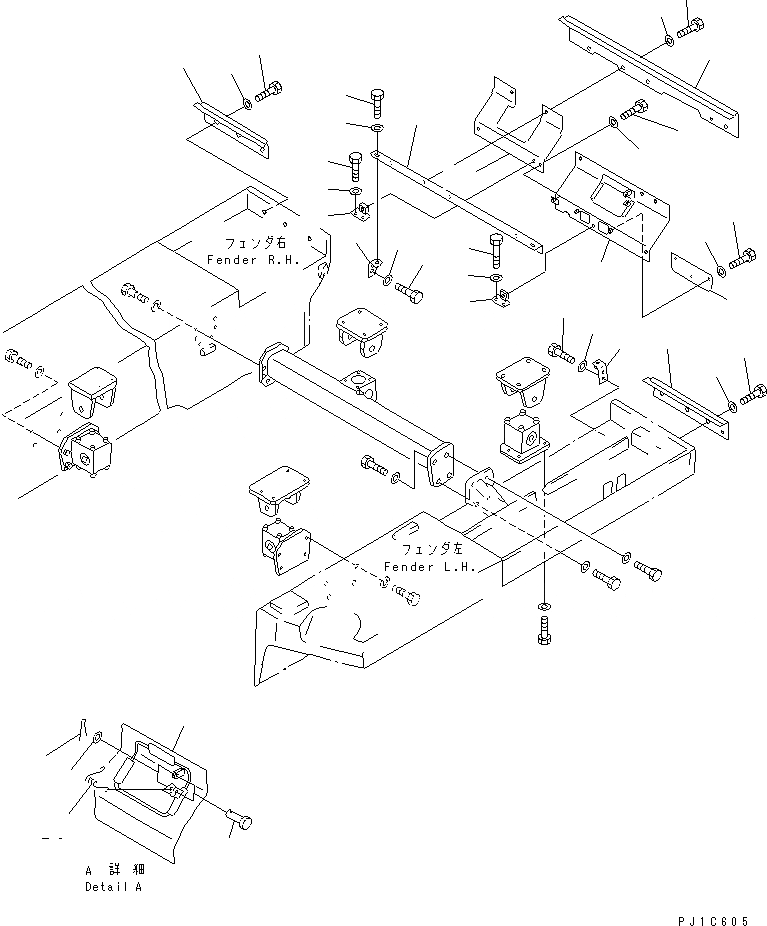 フェンダ右
Fender R.H.

フェンダ左
Fender L.H.

A 詳細
Detail A

PJ1C605