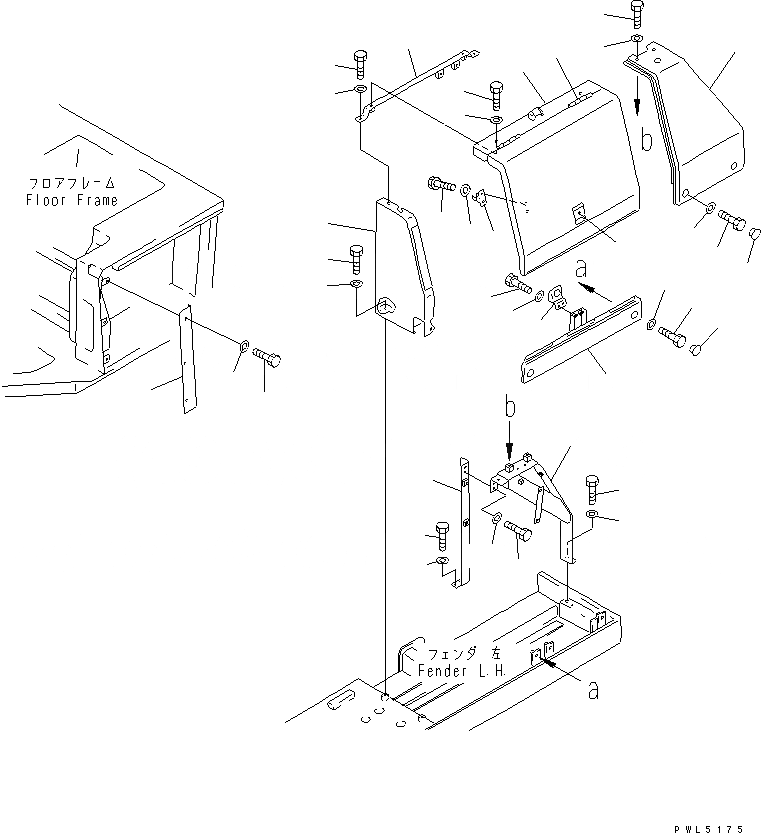 フロアフレーム
Floor Frame

b

a

b

フェンダ 左
Fender L.H.

a

PWL5175