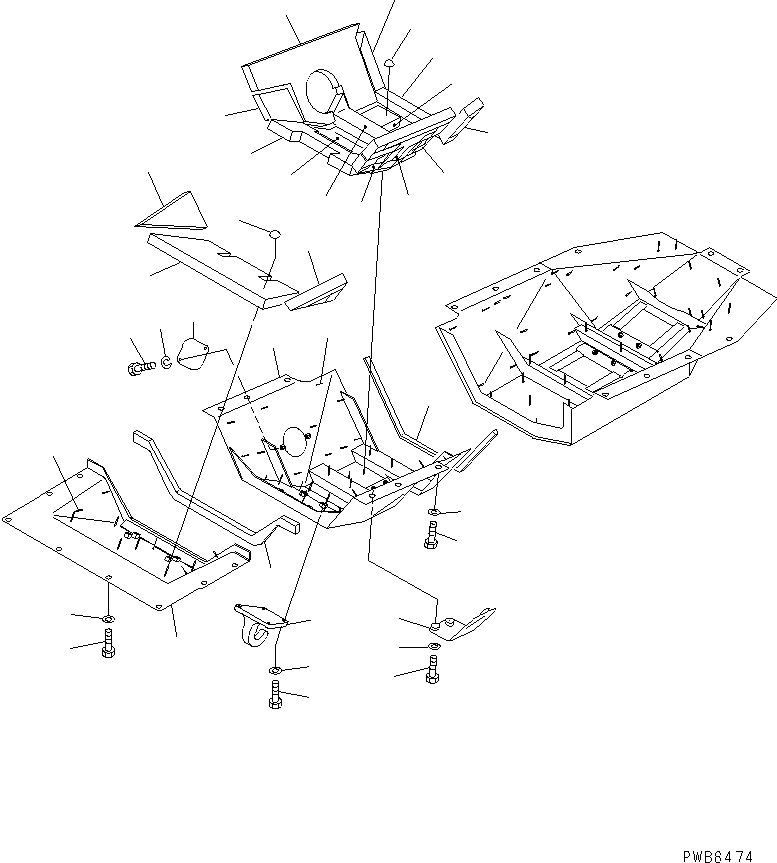 PWB6474