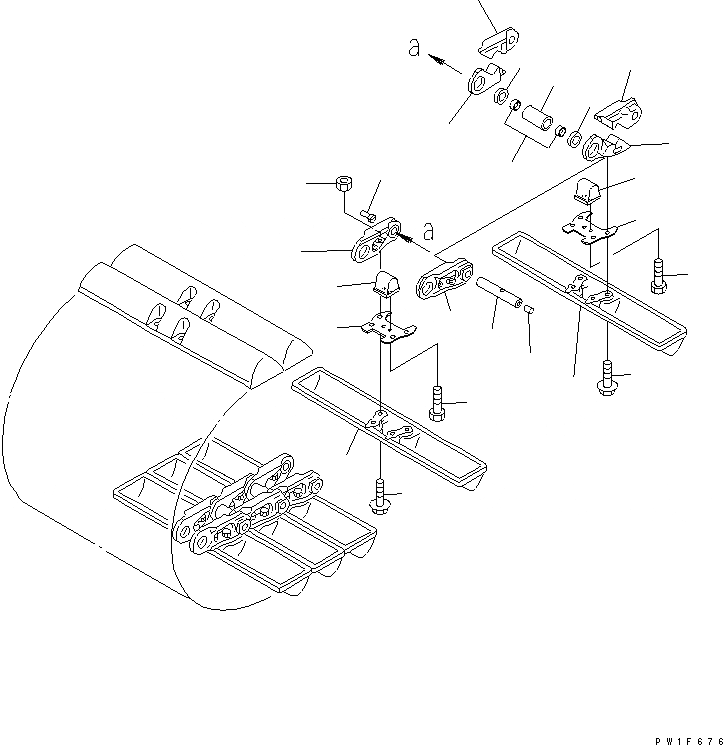 a

a

PW1F676