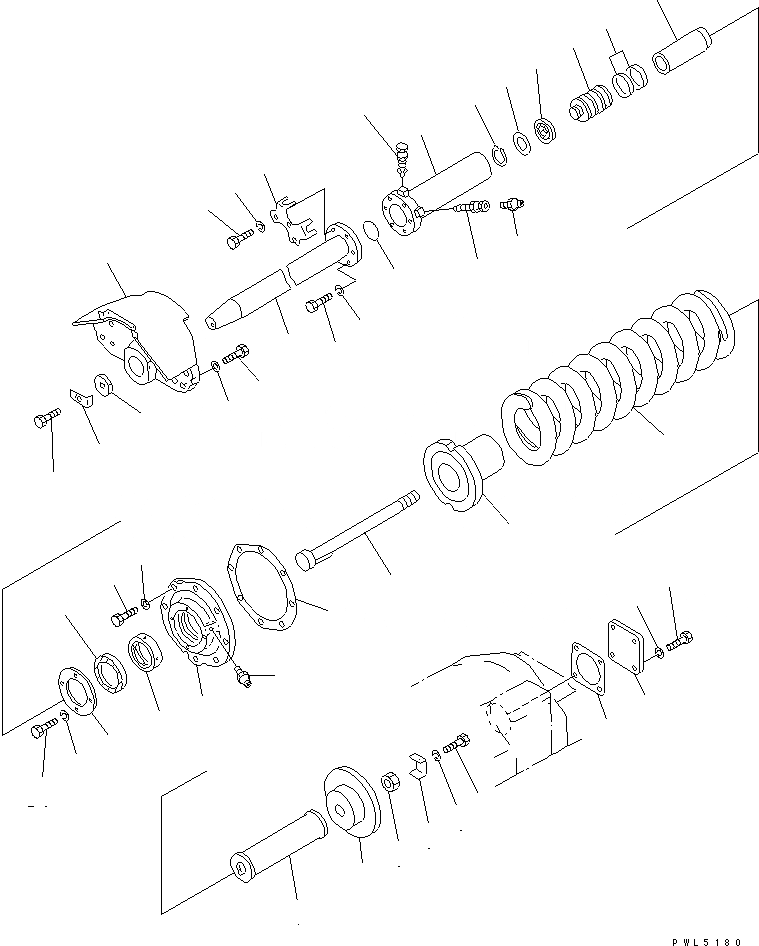 PWL5180