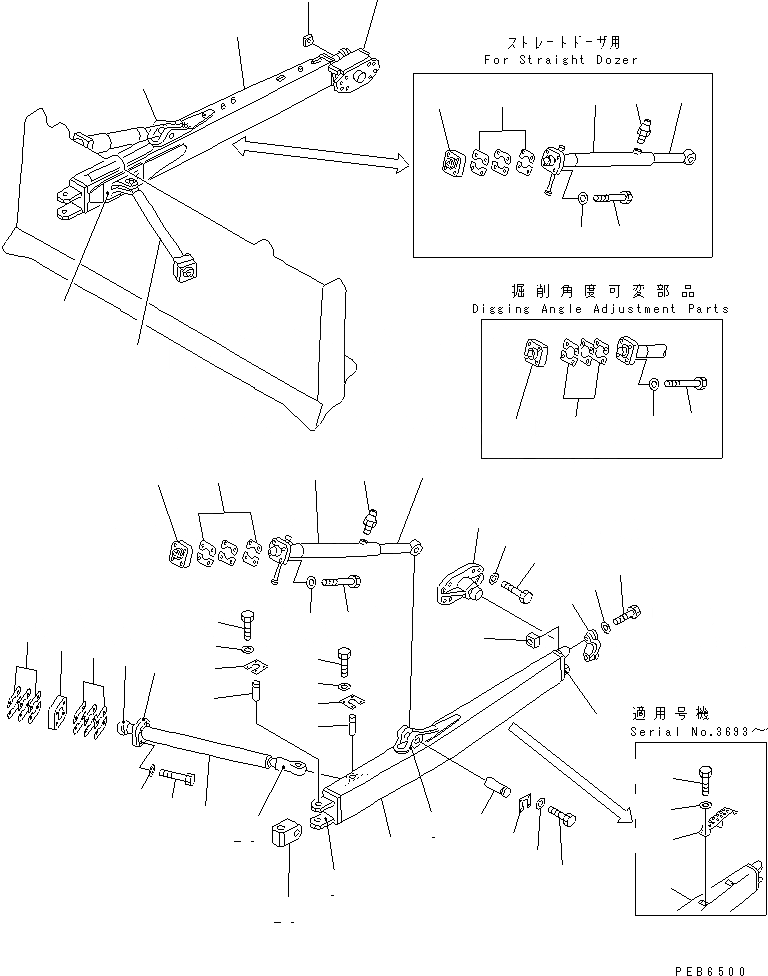 ストレートドーザ用
For Straight Dozer

掘削角度可変部品
Digging Angle Adjustment Parts

適用号機
Serial No.3693～

PEB6500