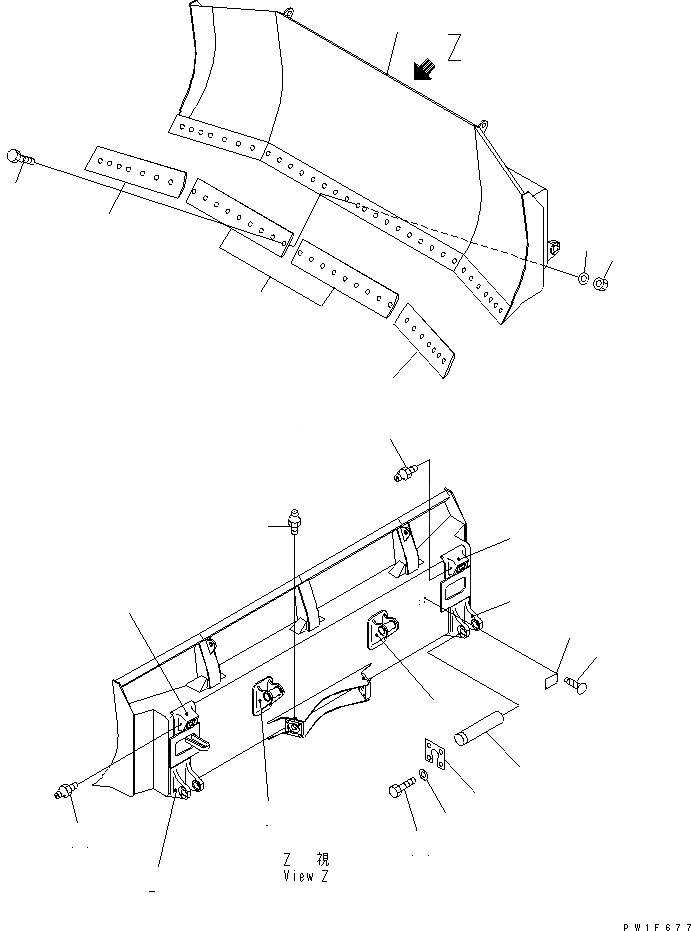 Z

Z 視
View Z

PW1F677