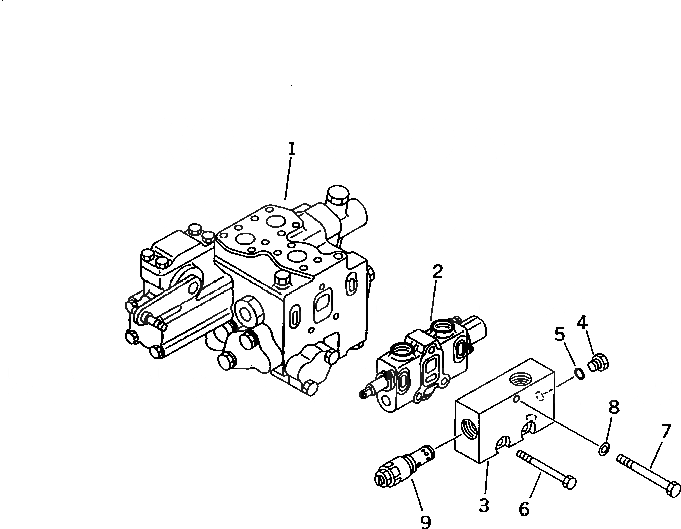 1
2
5
4
8
7
9
3
6