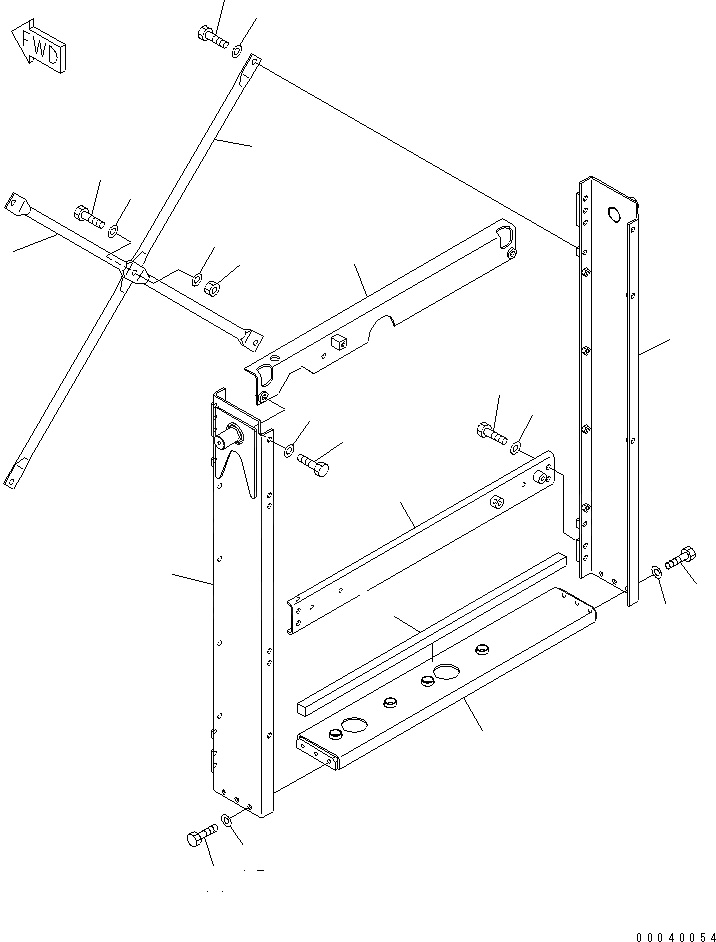 FWD

00040054