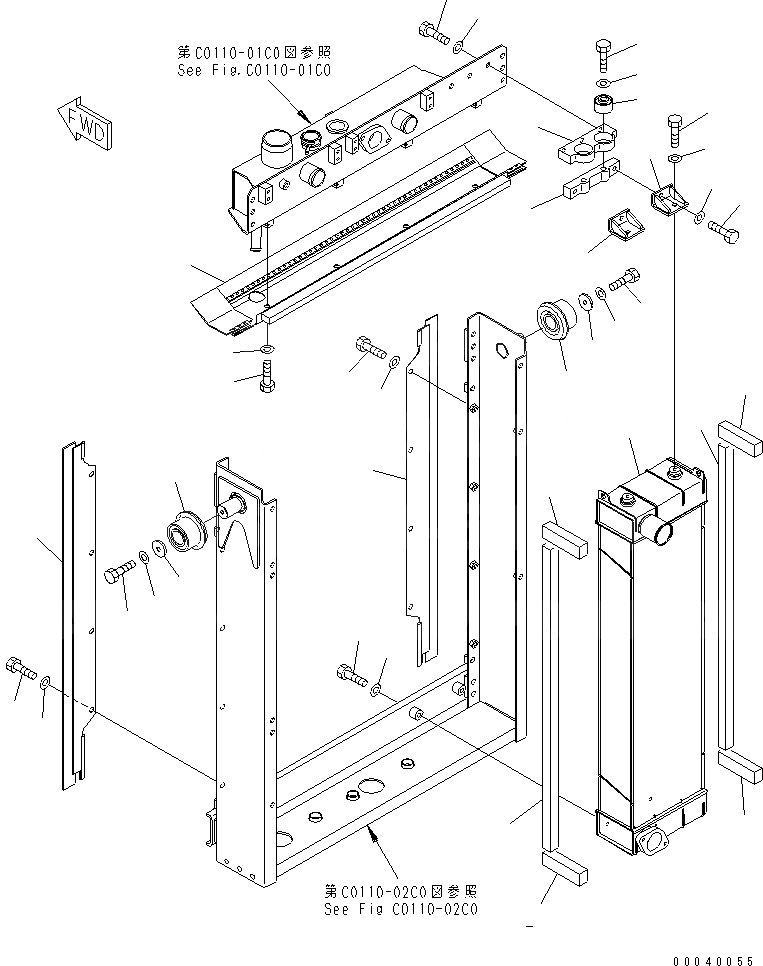 第C0110-01C0図参照
See Fig.C0110-01C0

FWD

第C0110-02C0図参照
See Fig C0110-02C0

00040055