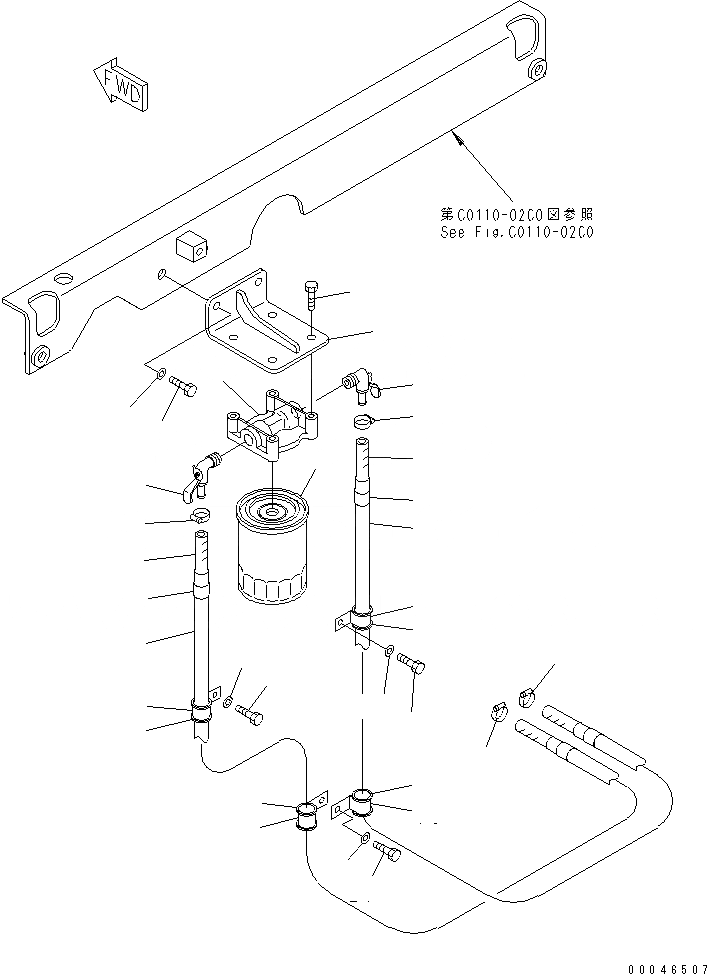 FWD

第C0110-02C0図参照
See Fig.C0110-02C0

00046507