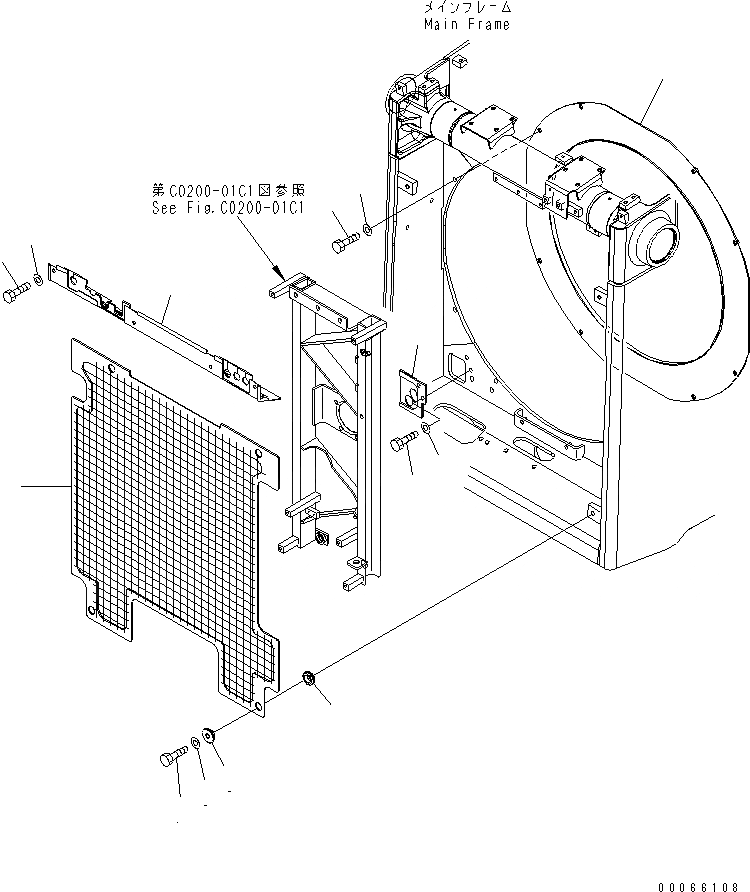 メインフレーム
Main Frame

第C0200-01C1図参照
See Fig.C0200-01C1

00066108