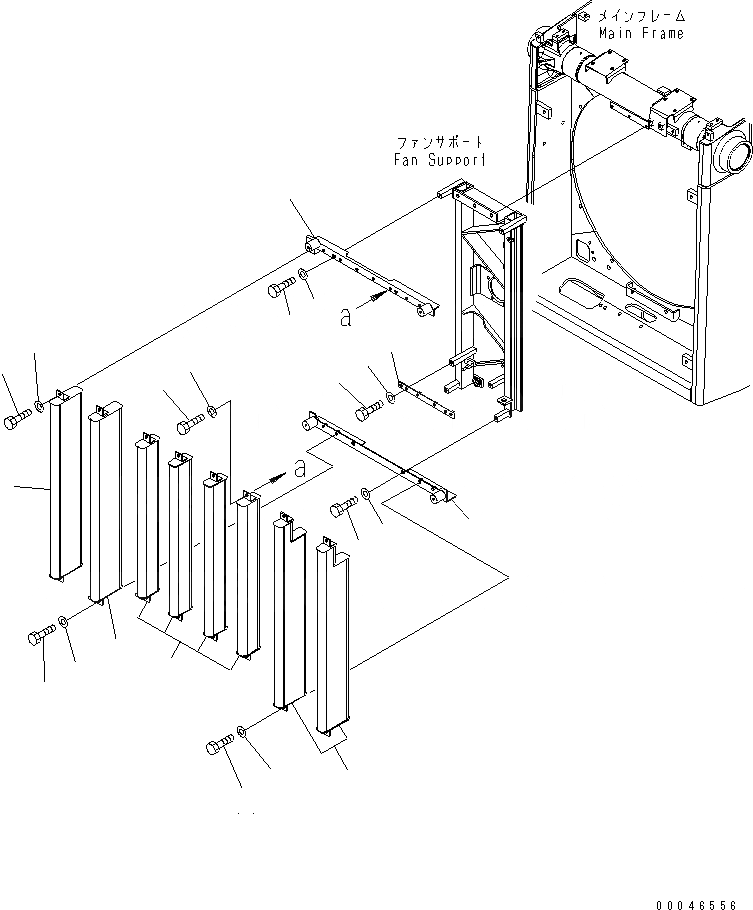 メインフレーム
Main Frame

ファンサポート
Fan Support

a

a

00046556