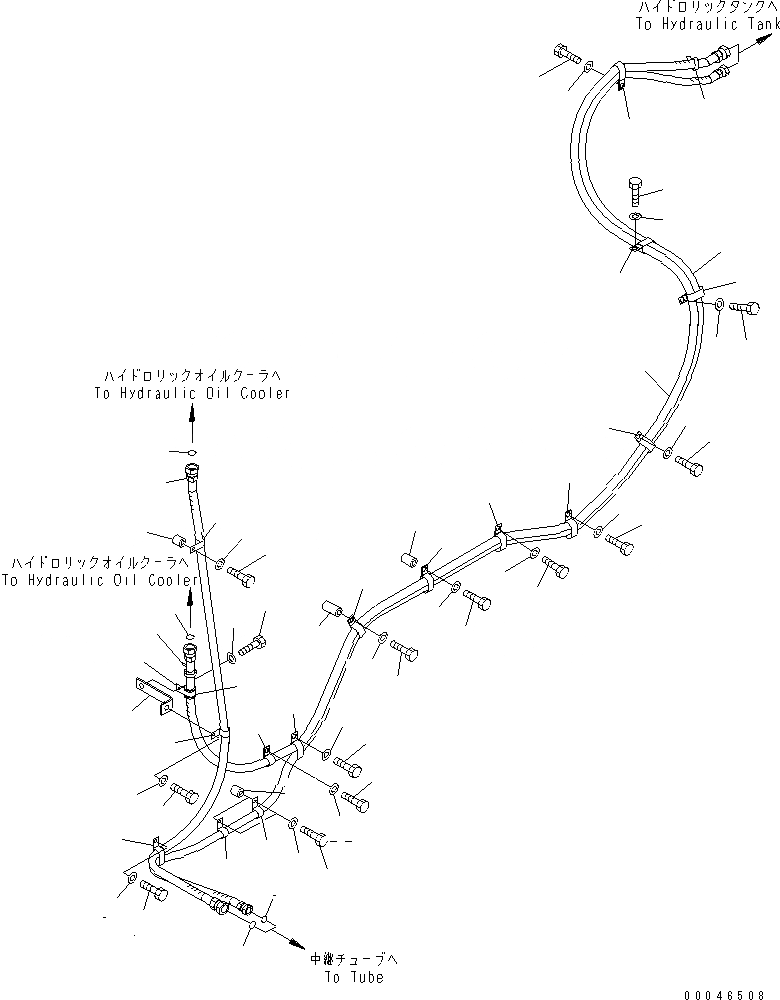 ハイドロリックタンクへ
To Hydraulic Tank

ハイドロリックオイルクーラへ
To Hydraulic Oil Cooler

ハイドロリックオイルクーラへ
To Hydraulic Oil Cooler

中継チューブへ
To Tube

00046508