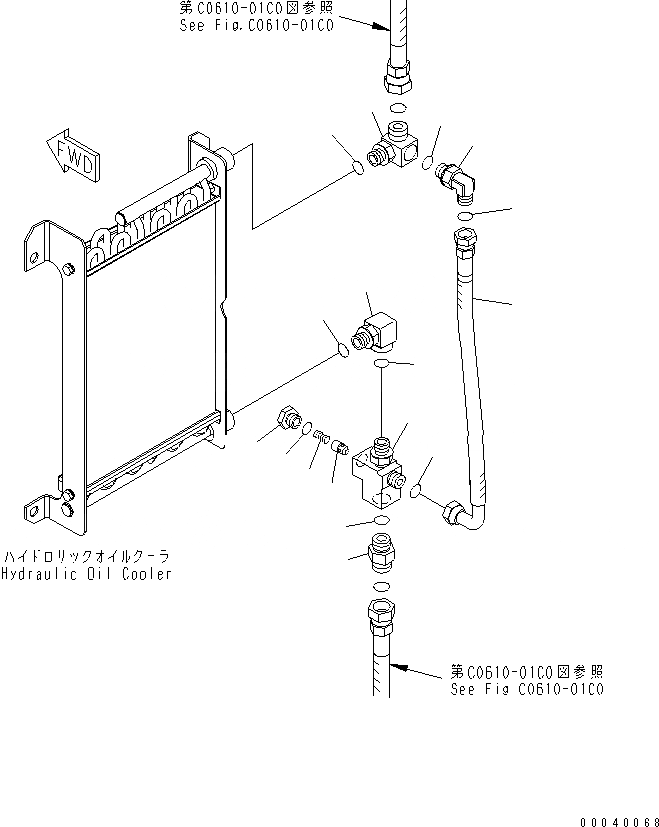 第C0610-01C0図参照
See Fig.C0610-01C0

FWD

ハイドロリックオイルクーラ
Hydraulic Oil Cooler

第C0610-01C0図参照
See Fig C0610-01C0

00040068