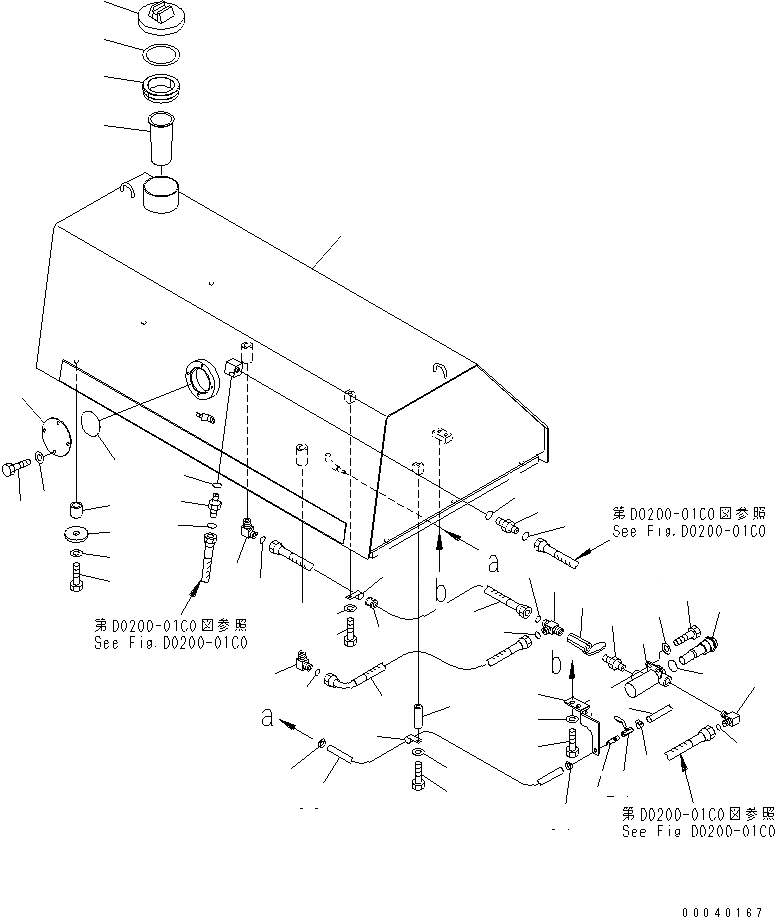 第D0200-01C0図参照
See Fig.D0200-01C0

a

b

第D0200-01C0図参照
See Fig.D0200-01C0

b

a

第D0200-01C0図参照
See Fig D0200-01C0

00040167