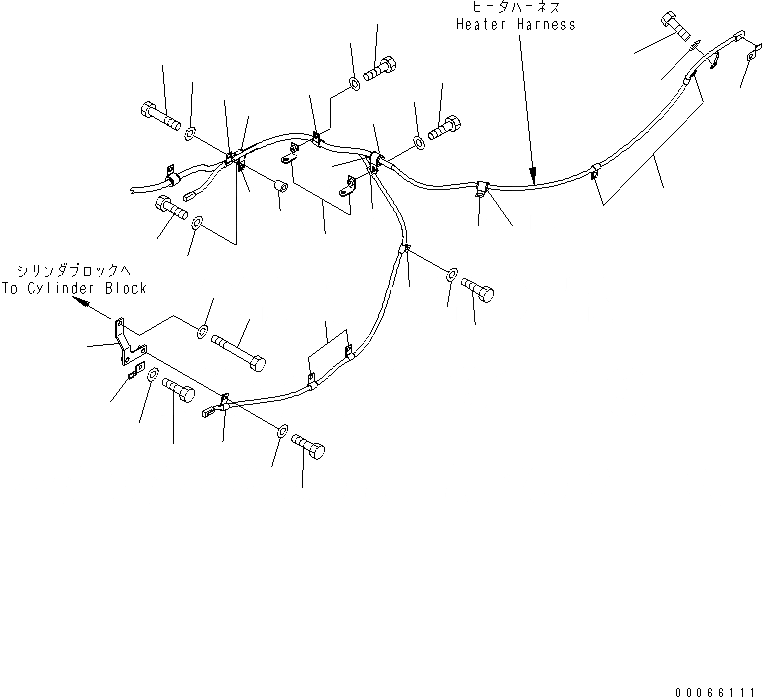 ヒータハーネス
Heater Harness

シリンダブロックへ
To Cylinder Block

00066111