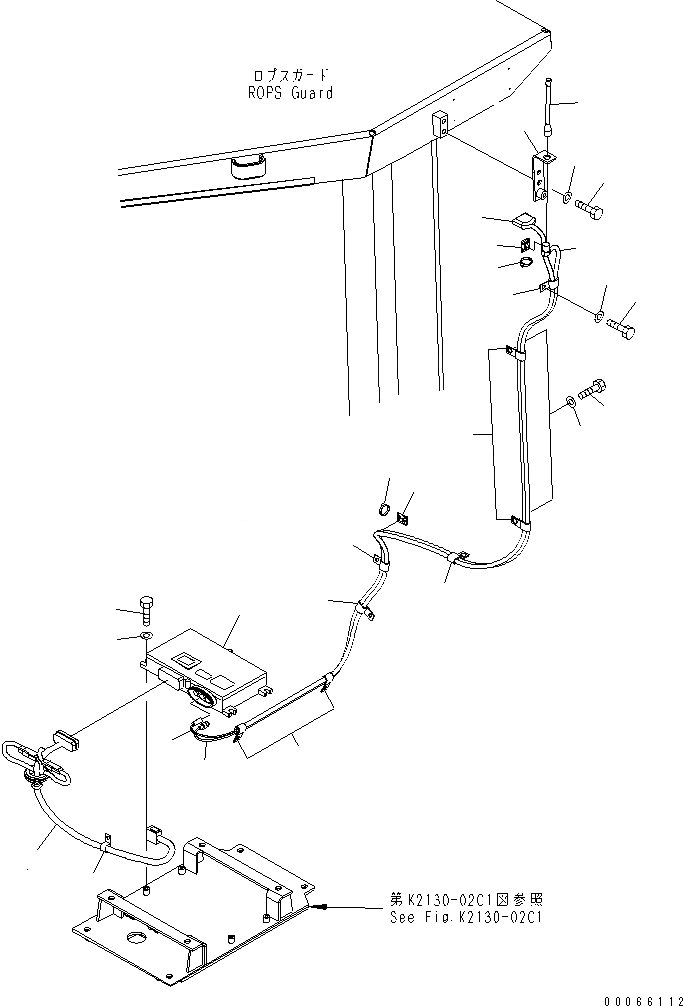 ロプスガード
ROPS Guard

第K2130-02C1図参照
See Fig.K2130-02C1

00066112