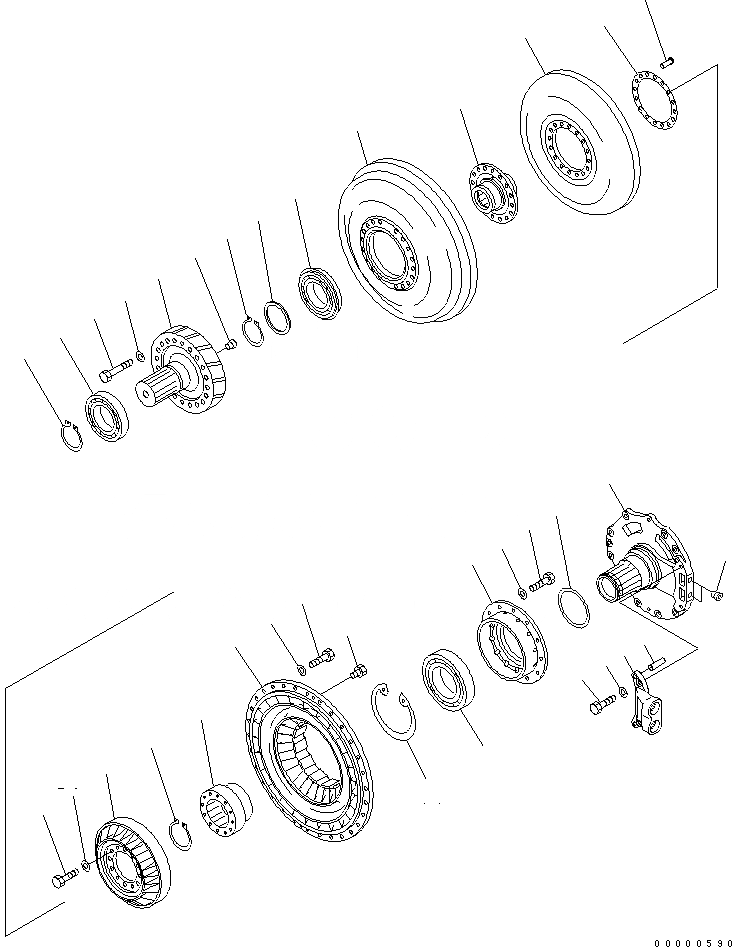 00000590