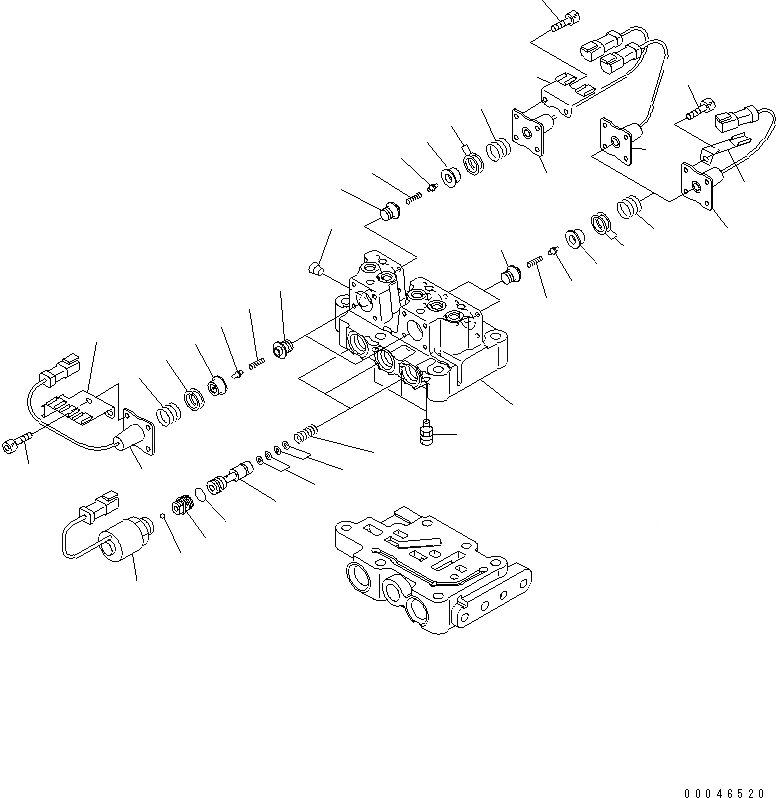 00046520